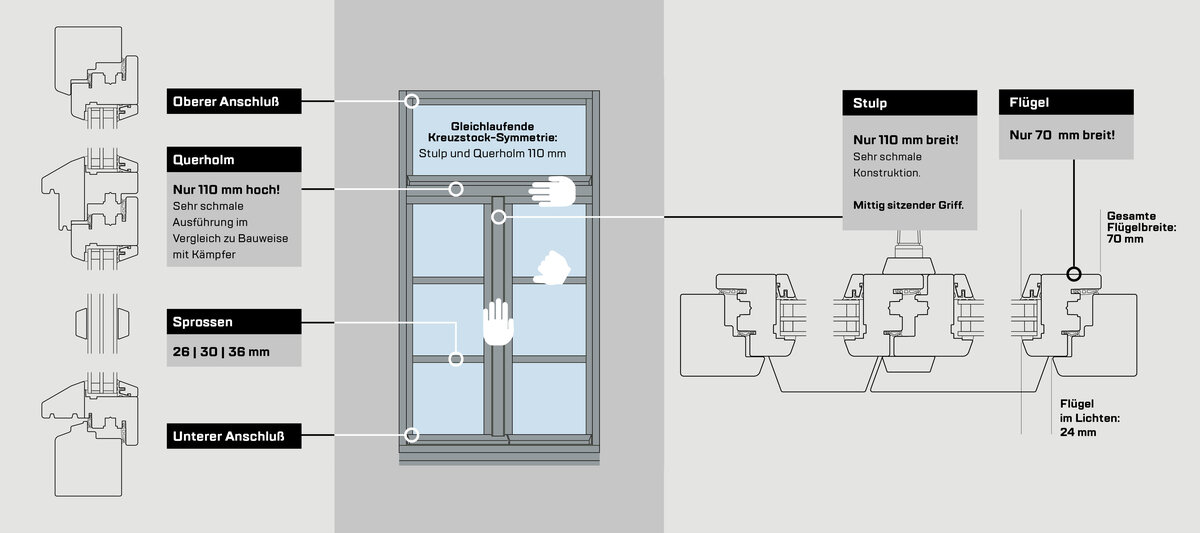 Oberer Anschluß

Querholm

Nur 110 mm hoch!
Sehr schmale Ausführung im Vergleich zu Bauweise mit Kämpfer

Sprossen

26 | 30 | 36 mm

Unterer Anschluß

Gleichlaufende Kreuzstock-Symmetrie:
Stulp und Querholm 110 mm

Stulp

Nur 110 mm breit!
Sehr schmale Konstruktion.

Mittig sitzender Griff.

Flügel

Nur 70 mm breit!

Gesamte Flügelbreite: 70 mm

Flügel im Lichten: 24 mm